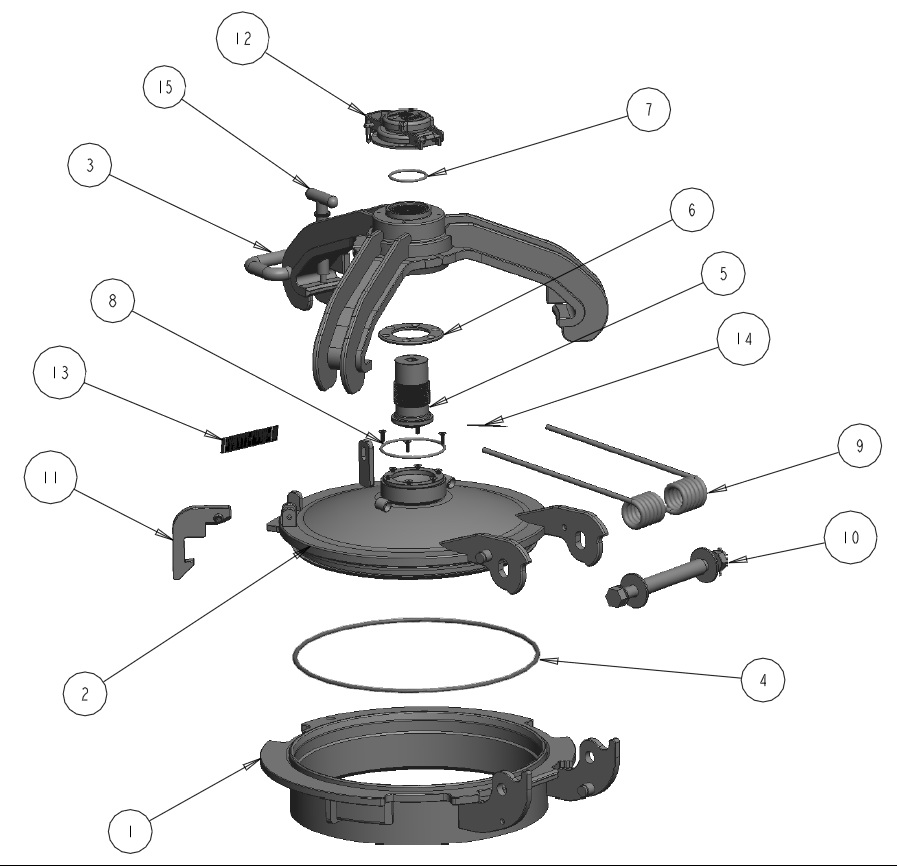 12
15
7
3
6
5
8
14
13
9
11
10
2
4
1